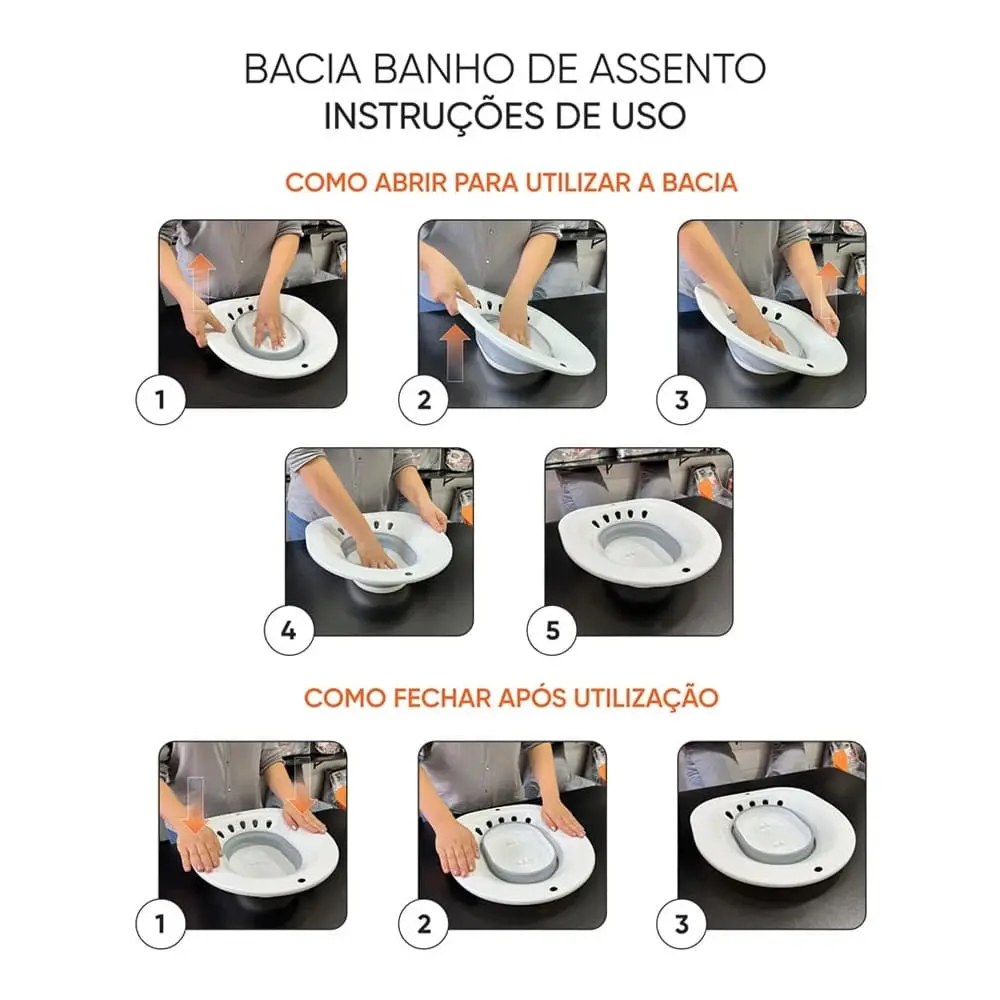 BACIA BANHO DE ASSENTO
INSTRUÇÕES DE USO

COMO ABRIR PARA UTILIZAR A BACIA

1

2

3

4

5

COMO FECHAR APÓS UTILIZAÇÃO

1

2

3